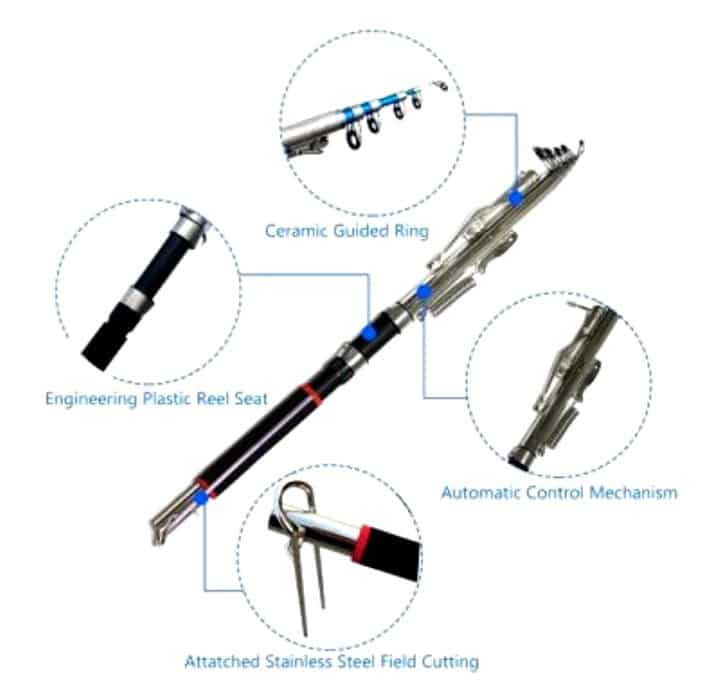 Ceramic Guided Ring

Engineering Plastic Reel Seat

Automatic Control Mechanism

Attatched Stainless Steel Field Cutting