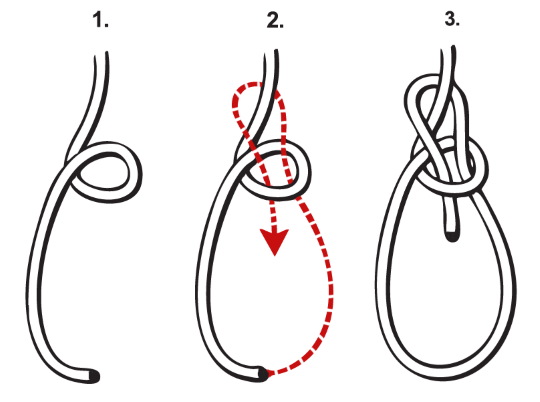 1.

2.

3.