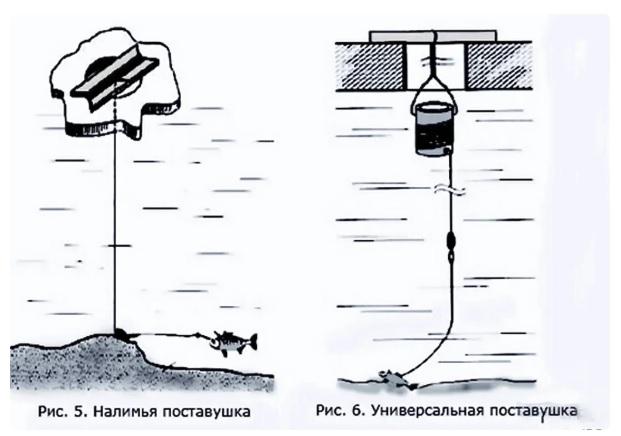 Рис. 5. Налимья поставушка

Рис. 6. Универсальная поставушка