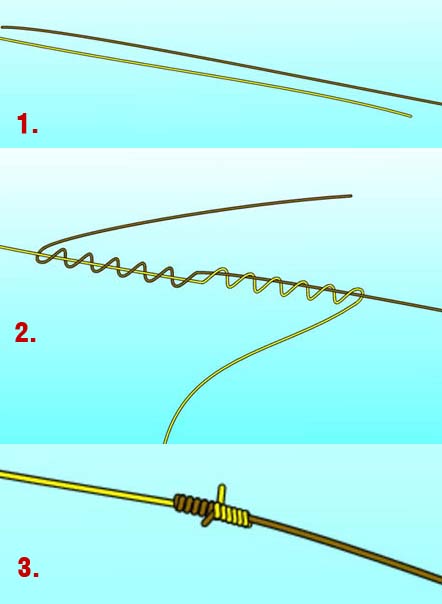 1.

2.

3.