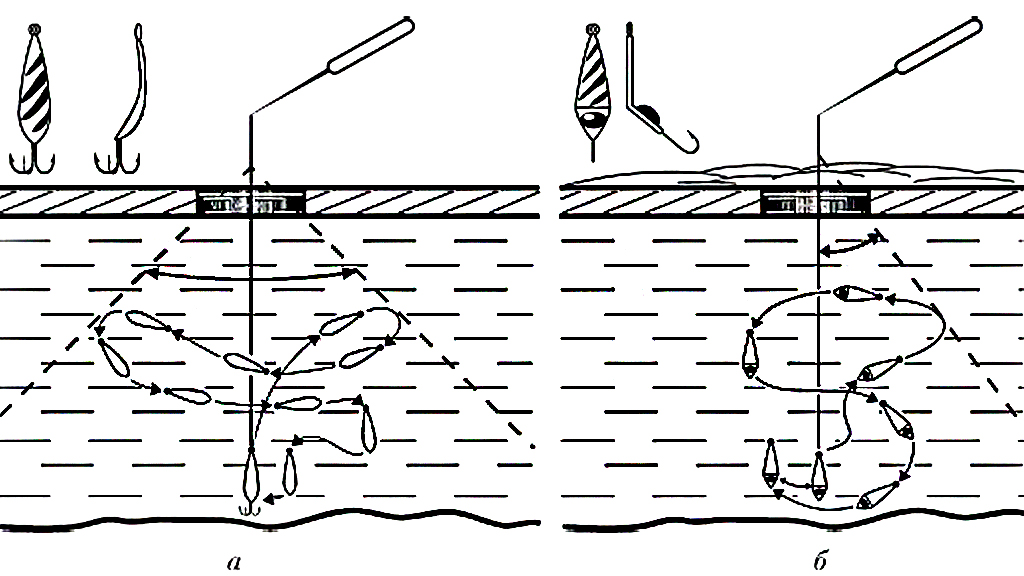 а

б