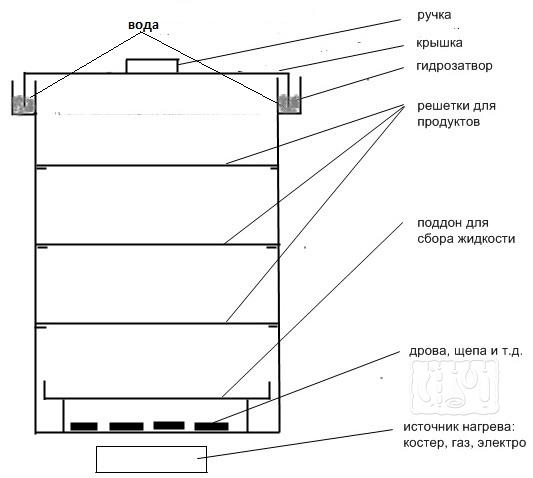 вода

ручка

крышка

гидрозатвор

решетки для продуктов

поддон для сбора жидкости

дрова, щепа и т.д.

источник нагрева: костер, газ, электро