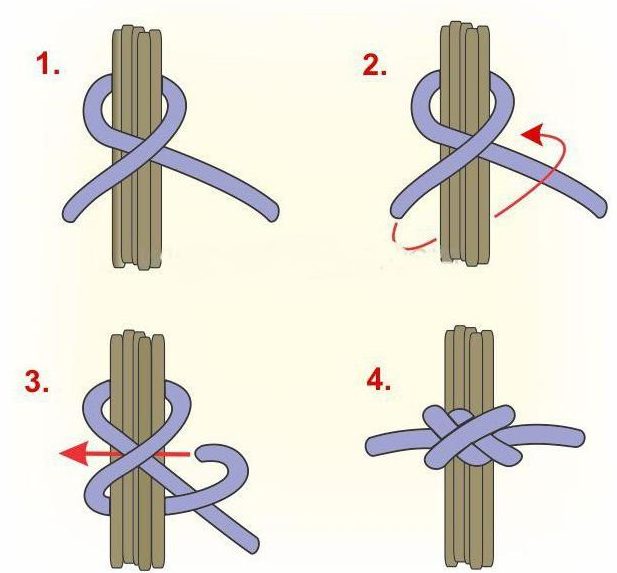 1.

2.

3.

4.